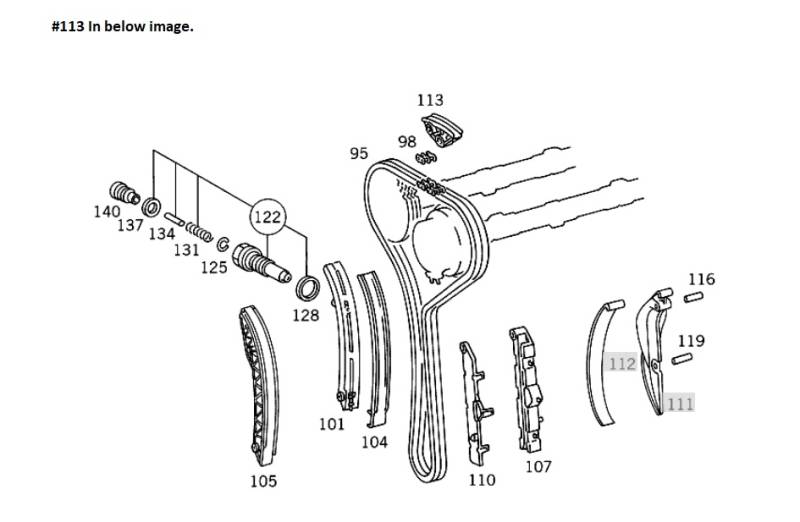 #113 In below image.

113
98
95
140
137
134
131
125
122
128
116
119
112
111
101
104
105
110
107