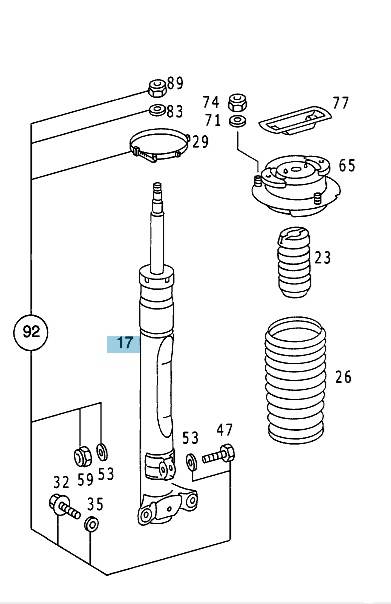 89
83
29
74
71
77
65
23
92
17
26
53
47
59
53
32
35