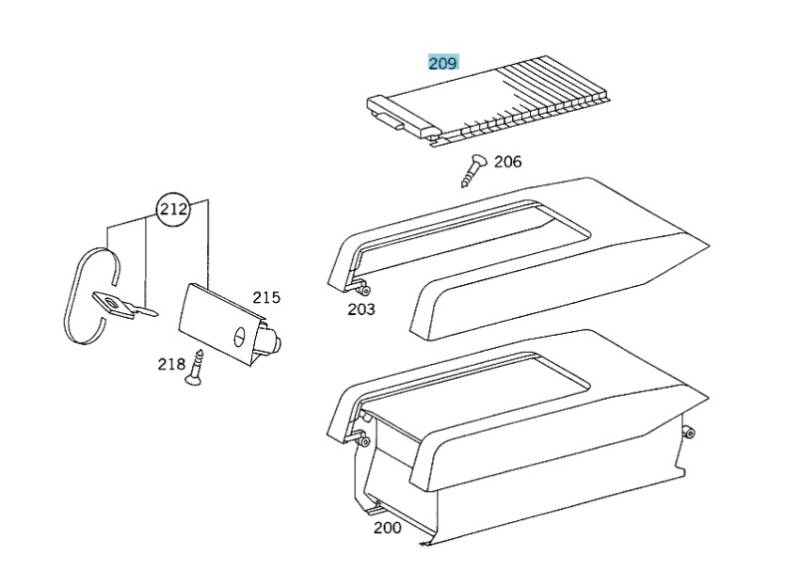 209

206

212

215

203

218

200